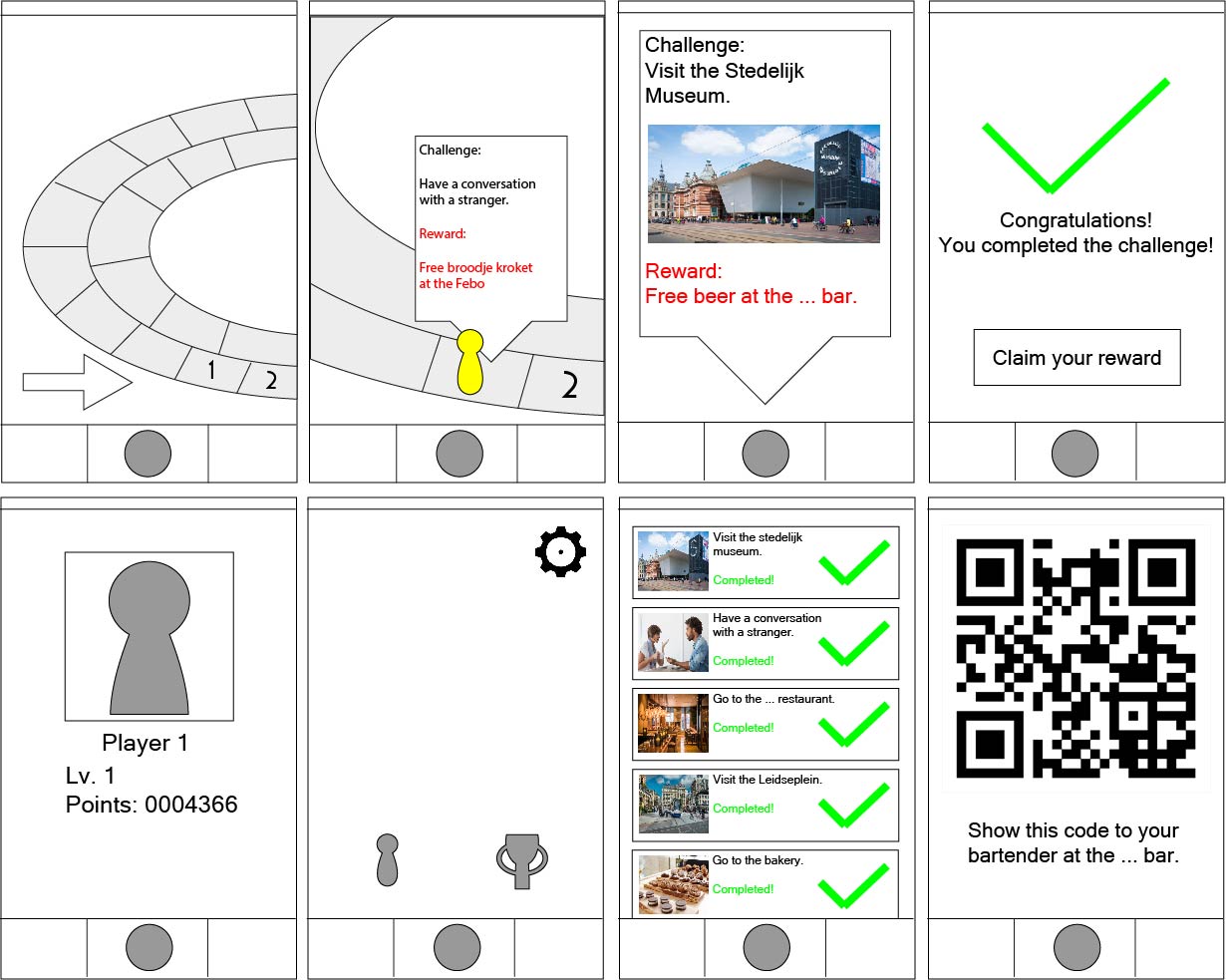 1 2

Challenge:

Have a conversation with a stranger.

Reward:

Free broodje kroket at the Febo

2

Challenge:
Visit the Stedelijk Museum.

Reward:
Free beer at the ... bar.

Congratulations!
You completed the challenge!

Claim your reward

Player 1
Lv. 1
Points: 0004366

Visit the stedelijk museum.
Completed!

Have a conversation with a stranger.
Completed!

Go to the ... restaurant.
Completed!

Visit the Leidseplein.
Completed!

Go to the bakery.
Completed!

Show this code to your bartender at the ... bar.